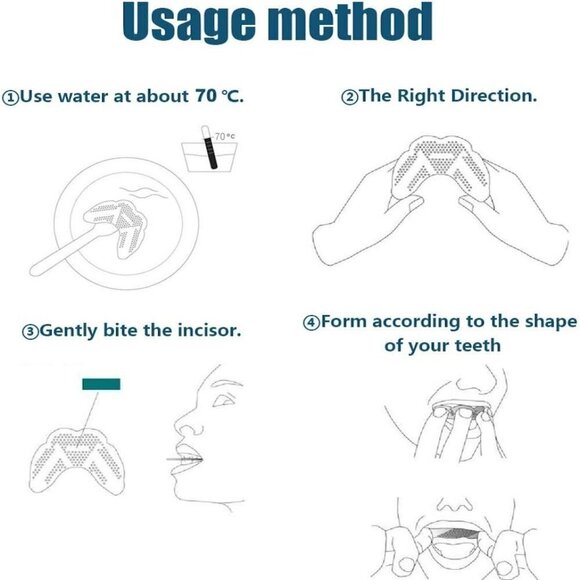 Usage method

①Use water at about 70 ℃.

70℃

②The Right Direction.

③Gently bite the incisor.

④Form according to the shape of your teeth